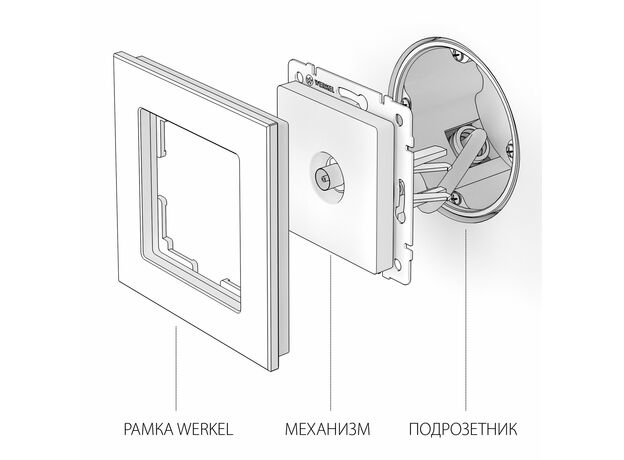 WERKEL

РАМКА WERKEL

МЕХАНИЗМ

ПОДРОЗЕТНИК